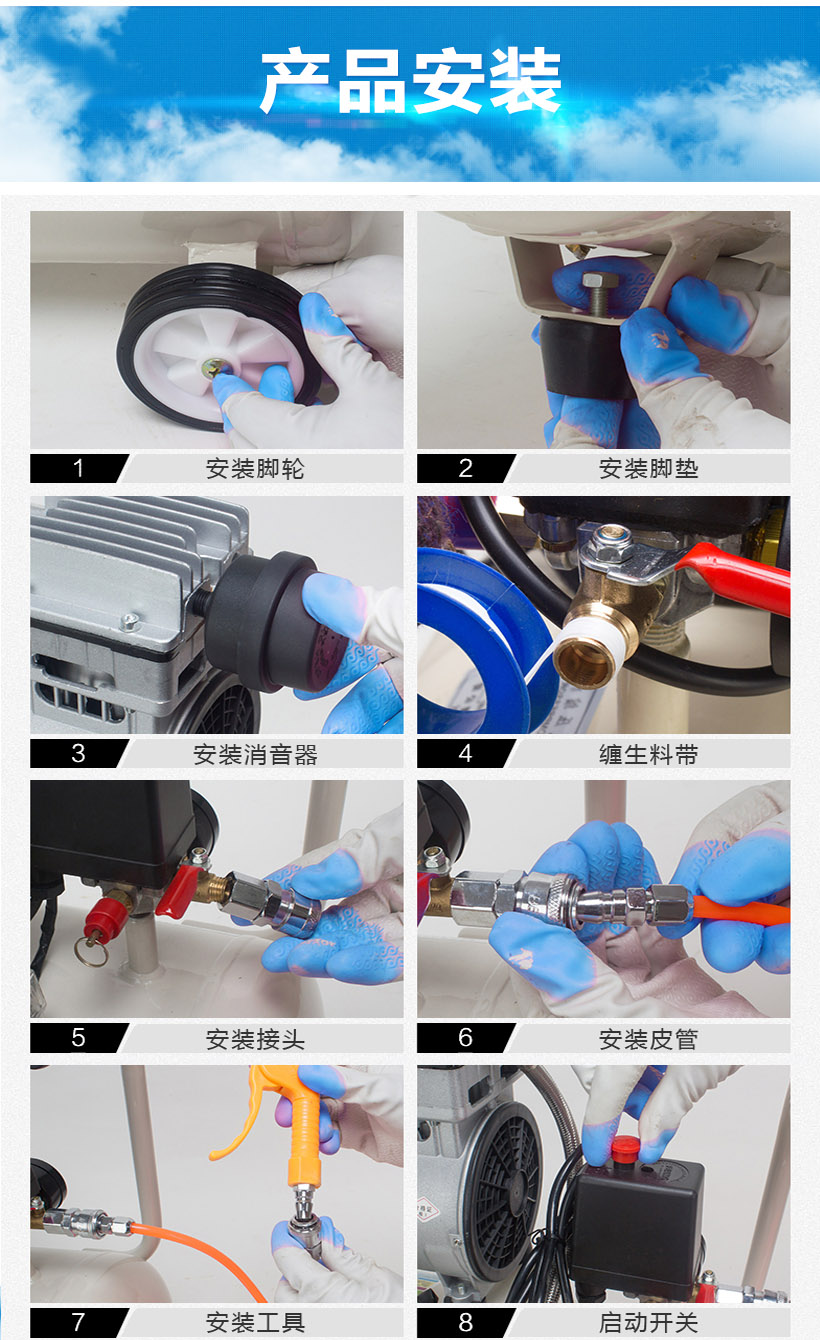 产品安装

1 安装脚轮

2 安装脚垫

3 安装消音器

4 缠生料带

5 安装接头

6 安装皮管

7 安装工具

8 启动开关